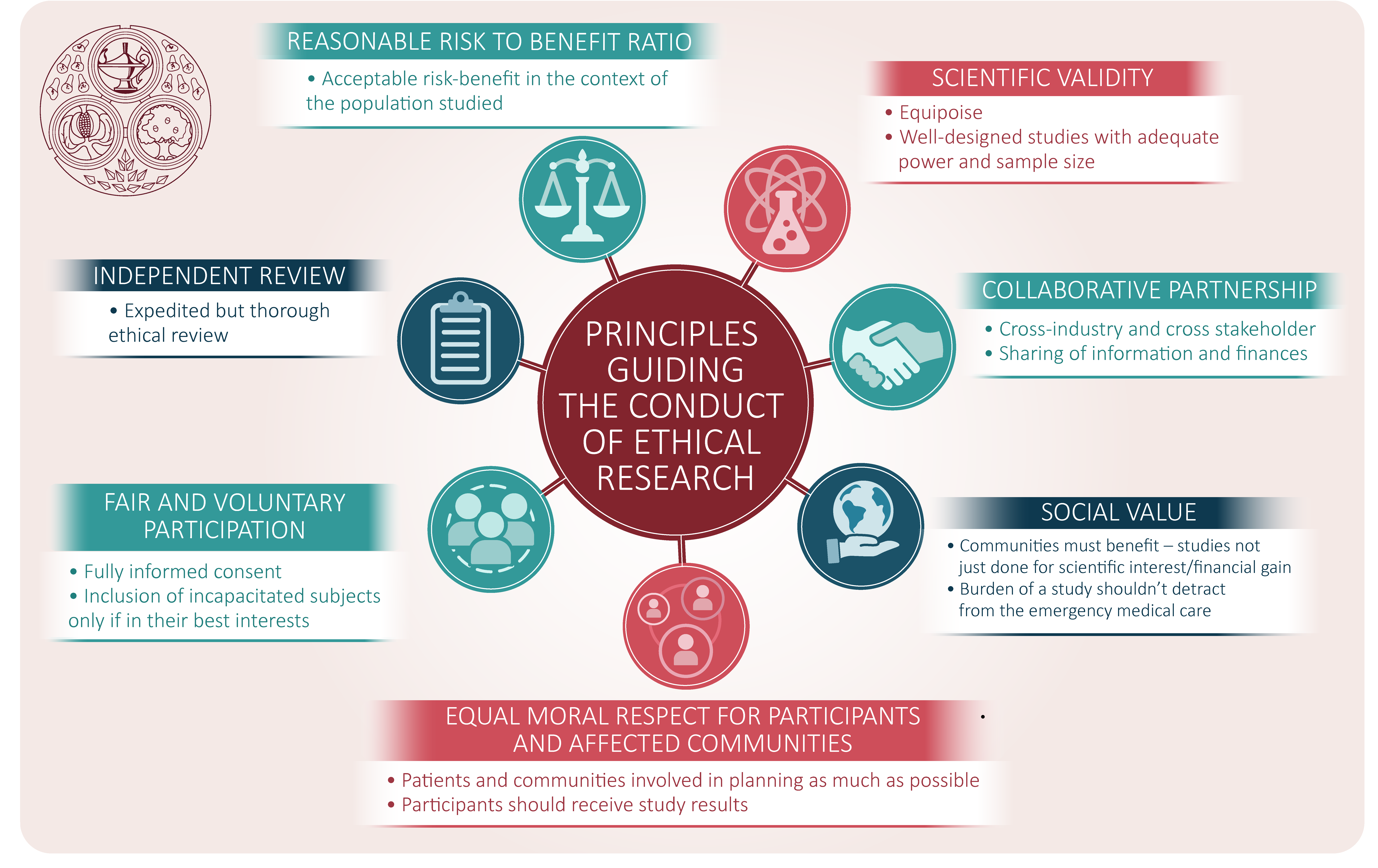 REASONABLE RISK TO BENEFIT RATIO

• Acceptable risk-benefit in the context of the population studied

SCIENTIFIC VALIDITY

• Equipoise
• Well-designed studies with adequate power and sample size

INDEPENDENT REVIEW

• Expedited but thorough ethical review

PRINCIPLES GUIDING THE CONDUCT OF ETHICAL RESEARCH

COLLABORATIVE PARTNERSHIP

• Cross-industry and cross stakeholder
• Sharing of information and finances

FAIR AND VOLUNTARY PARTICIPATION

• Fully informed consent
• Inclusion of incapacitated subjects only if in their best interests

SOCIAL VALUE

• Communities must benefit – studies not just done for scientific interest/financial gain
• Burden of a study shouldn't detract from the emergency medical care

EQUAL MORAL RESPECT FOR PARTICIPANTS AND AFFECTED COMMUNITIES

• Patients and communities involved in planning as much as possible
• Participants should receive study results